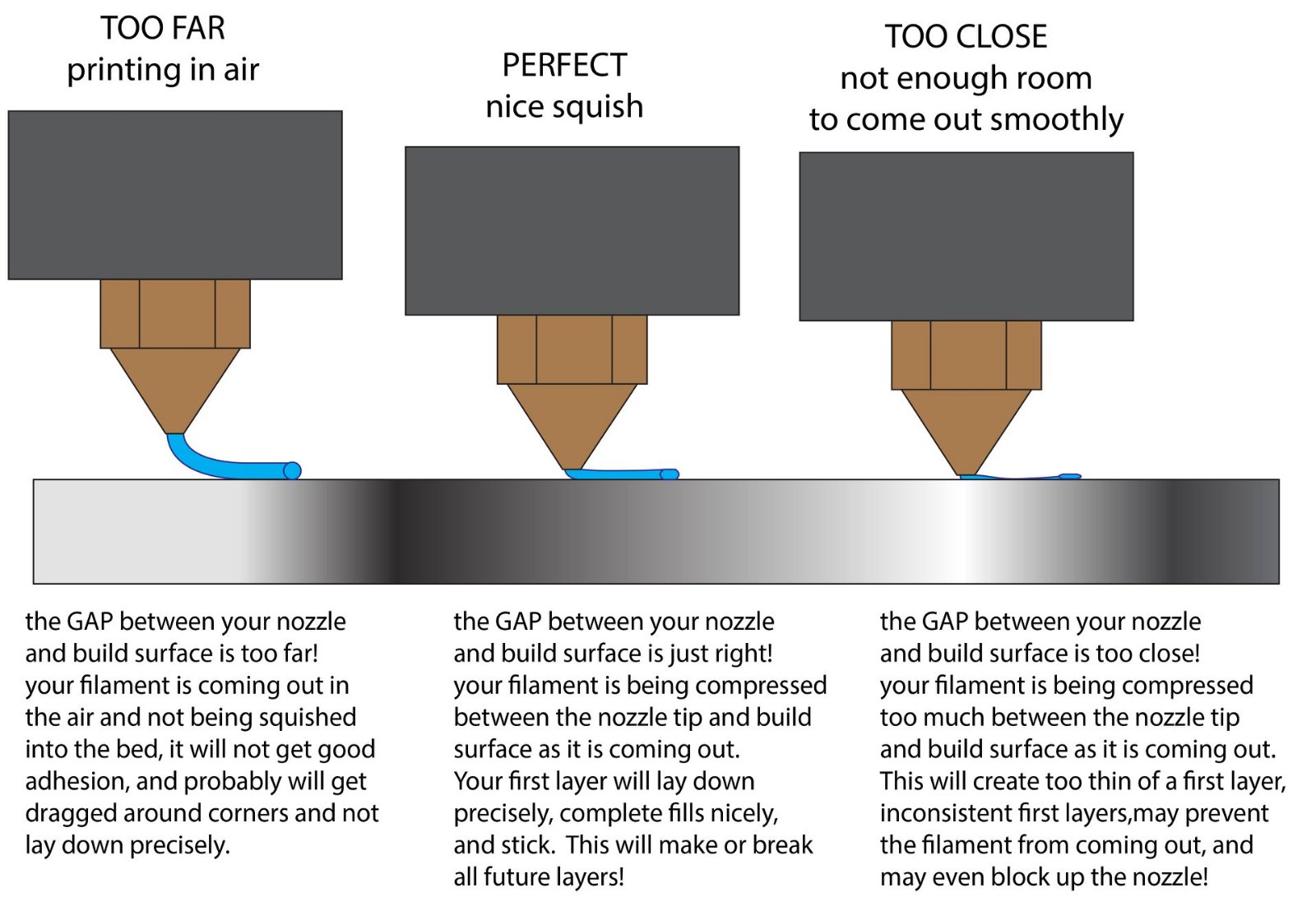 TOO FAR
printing in air

PERFECT
nice squish

TOO CLOSE
not enough room
to come out smoothly

the GAP between your nozzle and build surface is too far! your filament is coming out in the air and not being squished into the bed, it will not get good adhesion, and probably will get dragged around corners and not lay down precisely.

the GAP between your nozzle and build surface is just right! your filament is being compressed between the nozzle tip and build surface as it is coming out. Your first layer will lay down precisely, complete fills nicely, and stick. This will make or break all future layers!

the GAP between your nozzle and build surface is too close! your filament is being compressed too much between the nozzle tip and build surface as it is coming out. This will create too thin of a first layer, inconsistent first layers,may prevent the filament from coming out, and may even block up the nozzle!